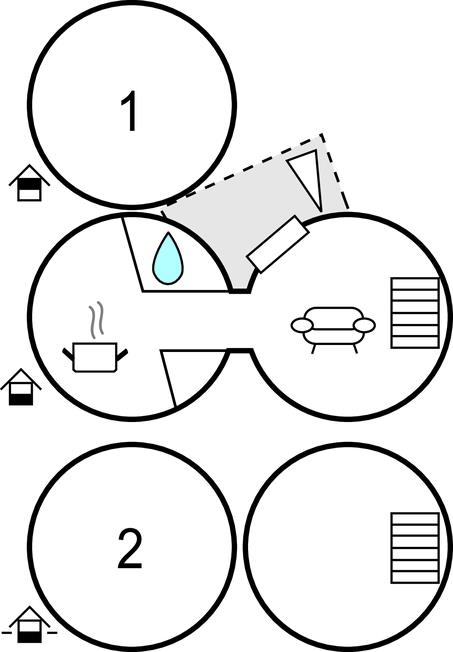 1

2